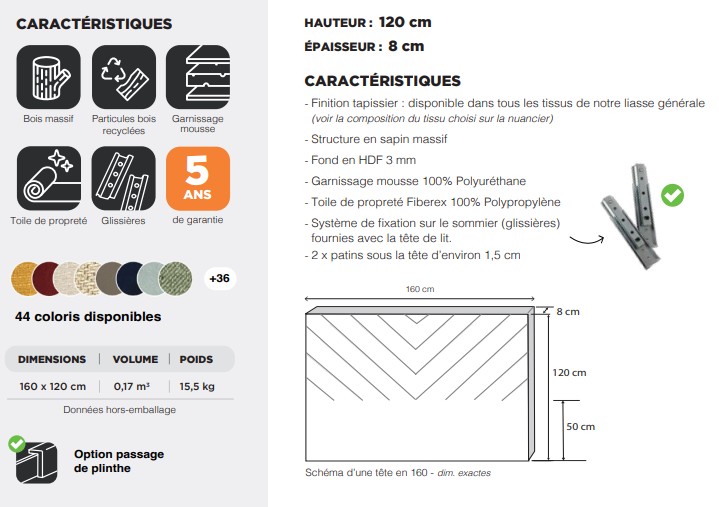 CARACTÉRISTIQUES

Bois massif

Particules bois recyclées

Garnissage mousse

Toile de propreté

Glissières

5 ANS de garantie

+36

44 coloris disponibles

| DIMENSIONS | VOLUME | POIDS |
|---|---|---|
| 160 x 120 cm | 0,17 m³ | 15,5 kg |

Données hors-emballage

Option passage de plinthe

HAUTEUR : 120 cm
ÉPAISSEUR : 8 cm

CARACTÉRISTIQUES

- Finition tapissier : disponible dans tous les tissus de notre liasse générale (voir la composition du tissu choisi sur la nuancier)
- Structure en sapin massif
- Fond en HDF 3 mm
- Garnissage mousse 100% Polyuréthane
- Toile de propreté Fiberex 100% Polypropylène
- Système de fixation sur le sommier (glissières) fournies avec la tête de lit.
- 2 x patins sous la tête d'environ 1,5 cm

160 cm
8 cm
120 cm
50 cm

Schéma d'une tête en 160 - dim. exactes